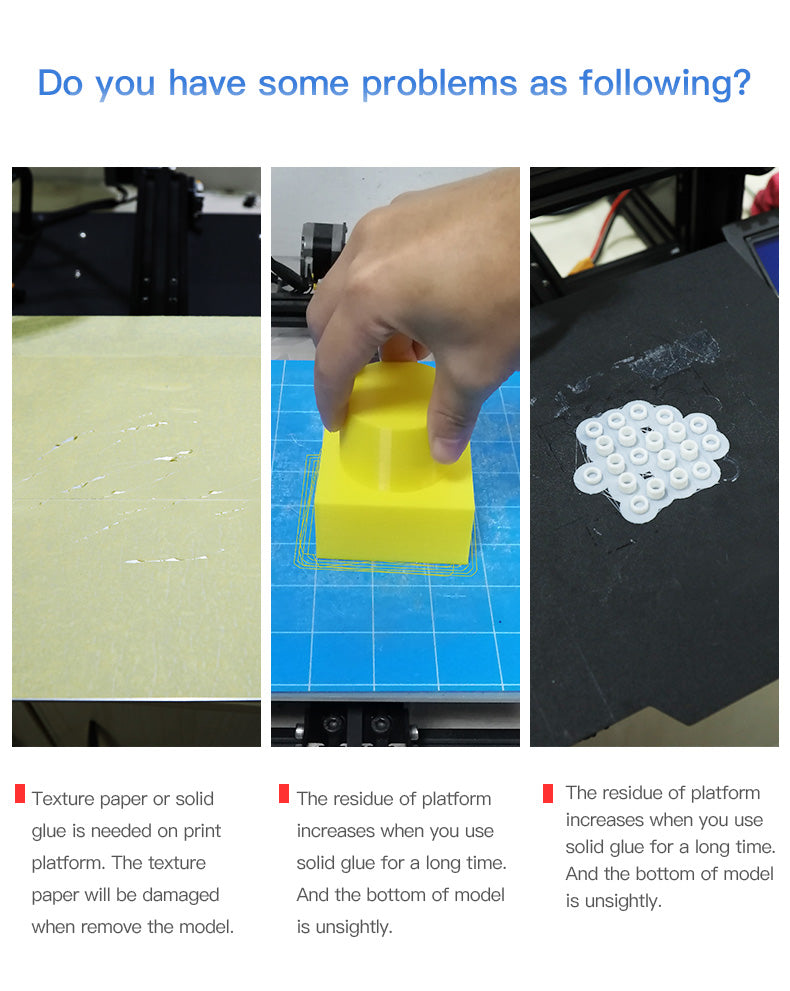 Do you have some problems as following?

Texture paper or solid glue is needed on print platform. The texture paper will be damaged when remove the model.

The residue of platform increases when you use solid glue for a long time. And the bottom of model is unsightly.

The residue of platform increases when you use solid glue for a long time. And the bottom of model is unsightly.