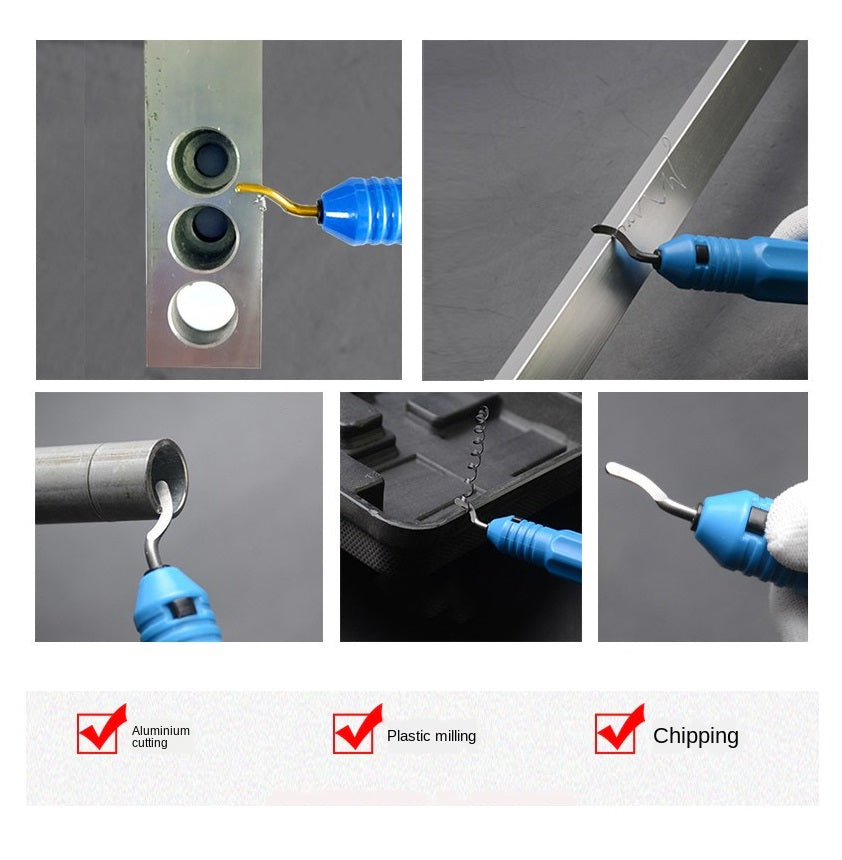 Aluminium cutting

Plastic milling

Chipping