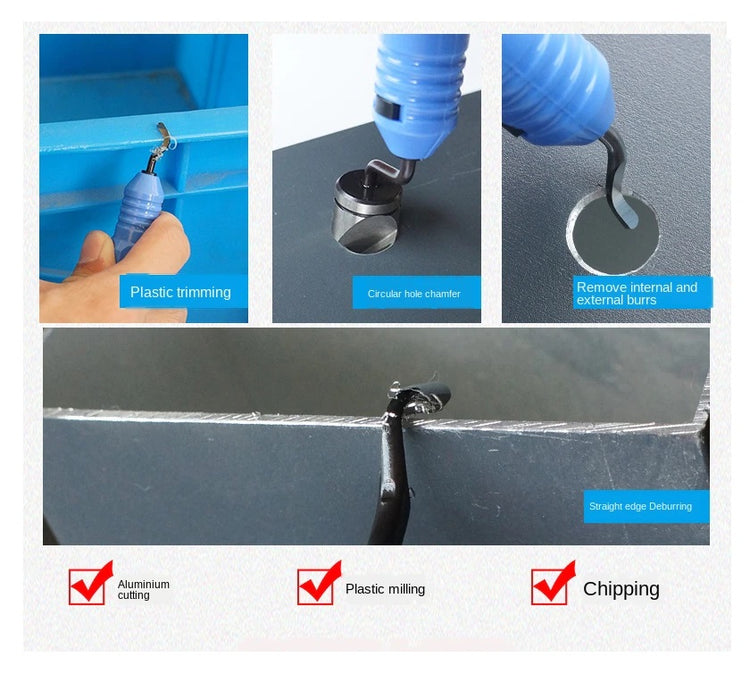 Plastic trimming

Circular hole chamfer

Remove internal and external burrs

Straight edge Deburring

Aluminium cutting

Plastic milling

Chipping