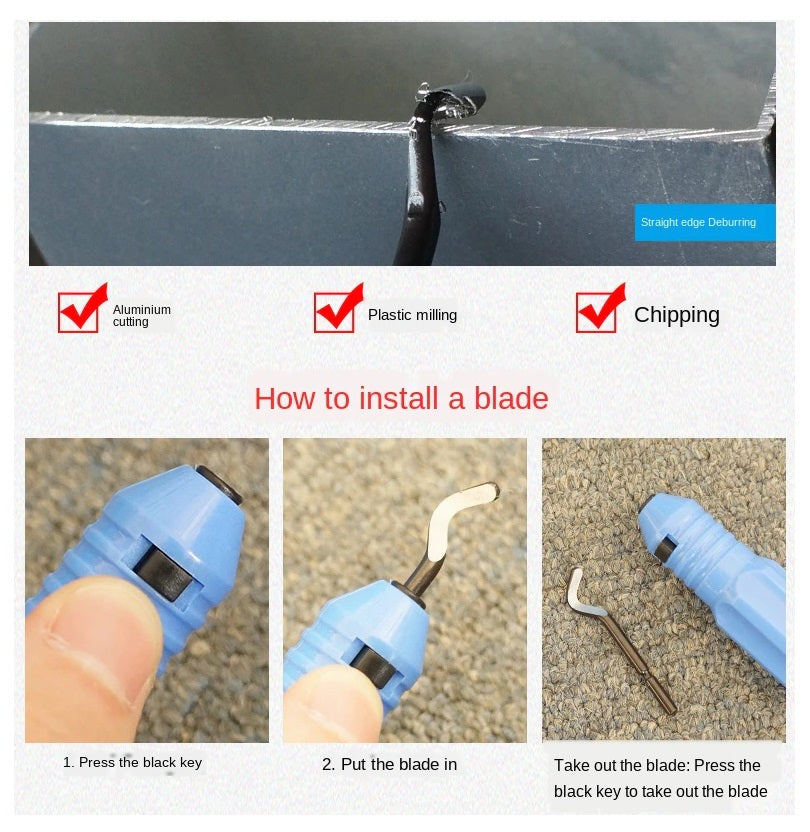 Straight edge Deburring

Aluminium cutting

Plastic milling

Chipping

How to install a blade

1. Press the black key

2. Put the blade in

Take out the blade: Press the black key to take out the blade