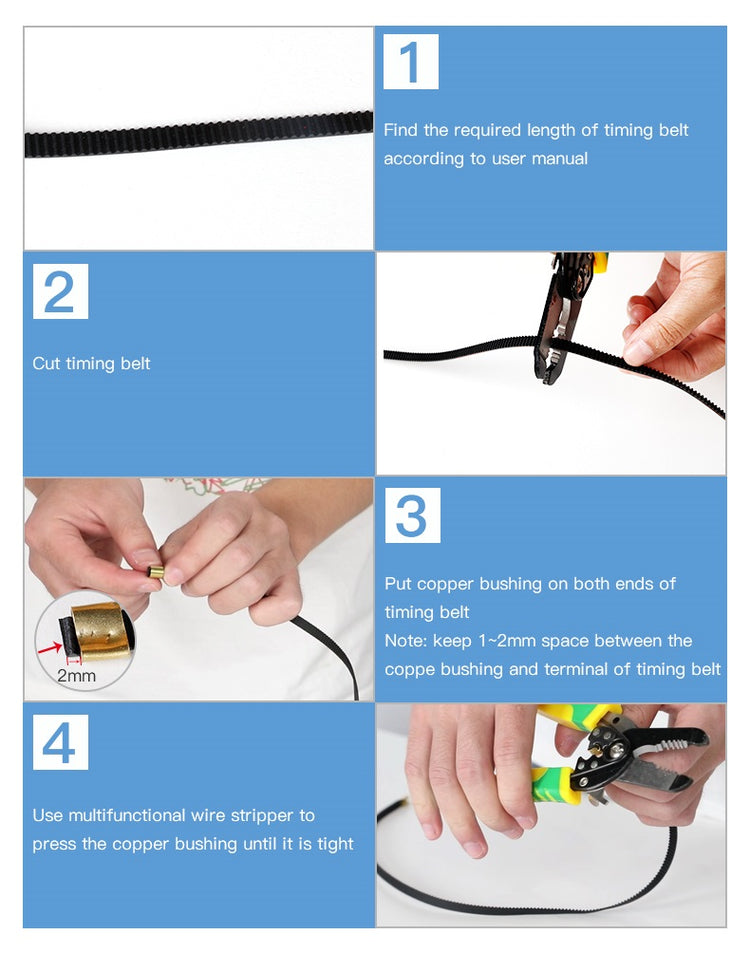 1

Find the required length of timing belt according to user manual

2

Cut timing belt

2mm

3

Put copper bushing on both ends of timing belt
Note: keep 1~2mm space between the coppe bushing and terminal of timing belt

4

Use multifunctional wire stripper to press the copper bushing until it is tight