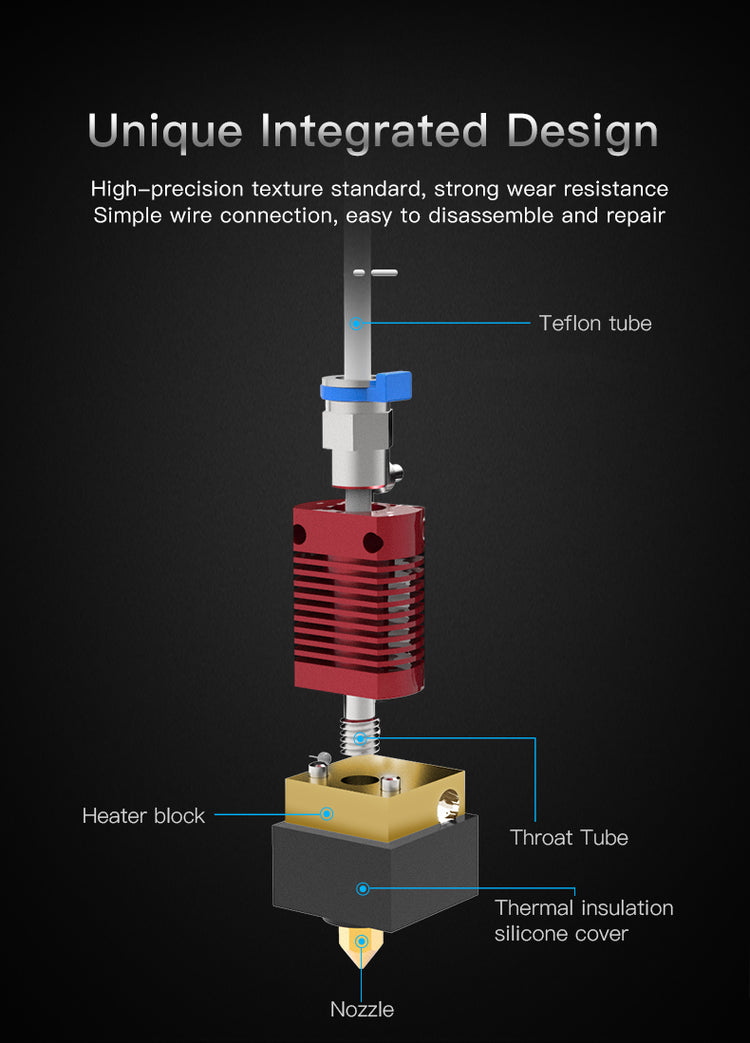 Unique Integrated Design

High-precision texture standard, strong wear resistance
Simple wire connection, easy to disassemble and repair

Teflon tube

Heater block

Throat Tube

Thermal insulation silicone cover

Nozzle