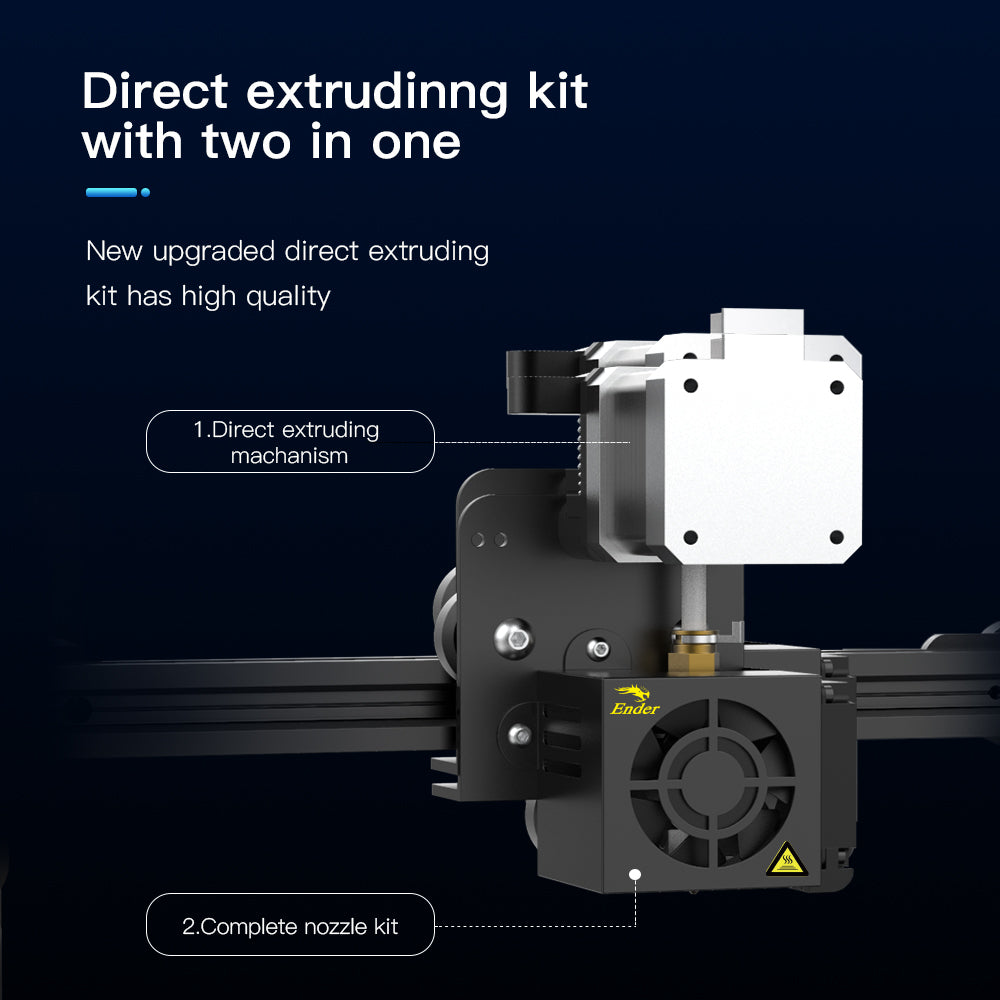 Direct extrudinng kit with two in one

New upgraded direct extruding kit has high quality

1.Direct extruding machanism

Ender

2.Complete nozzle kit