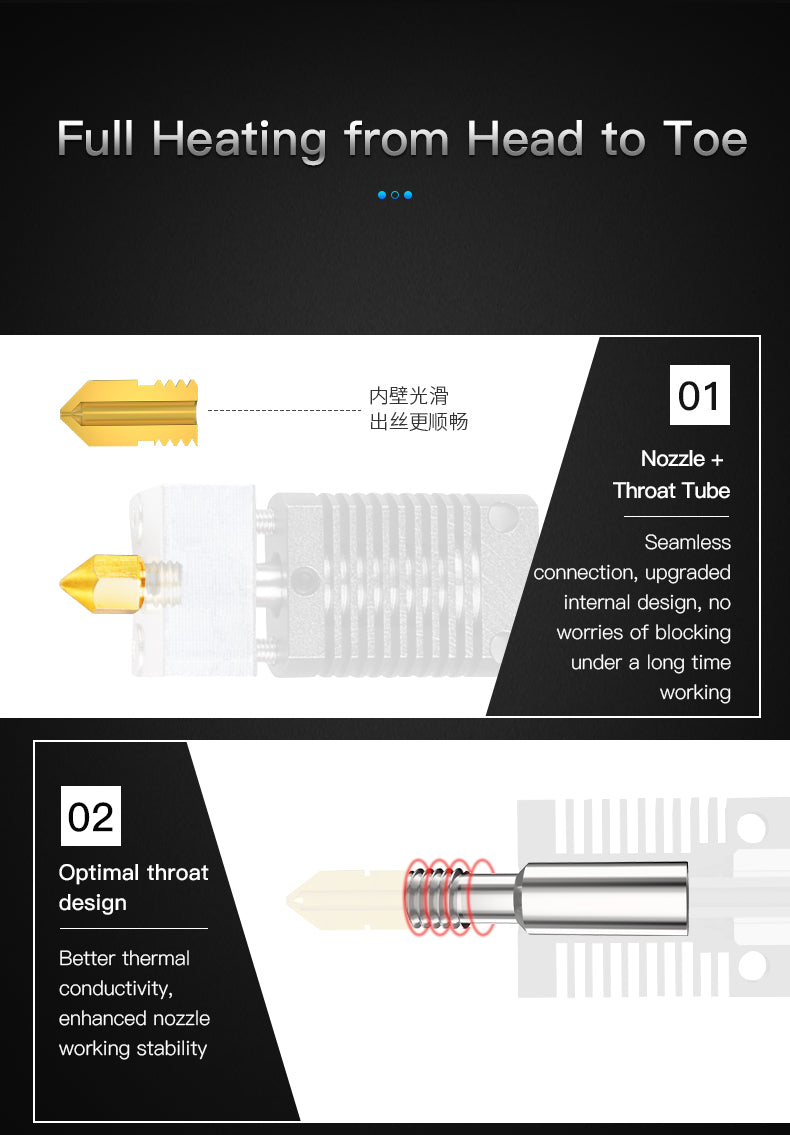 Full Heating from Head to Toe

内壁光滑
出丝更顺畅

01

Nozzle +
Throat Tube

Seamless connection, upgraded internal design, no worries of blocking under a long time working

02

Optimal throat design

Better thermal conductivity, enhanced nozzle working stability