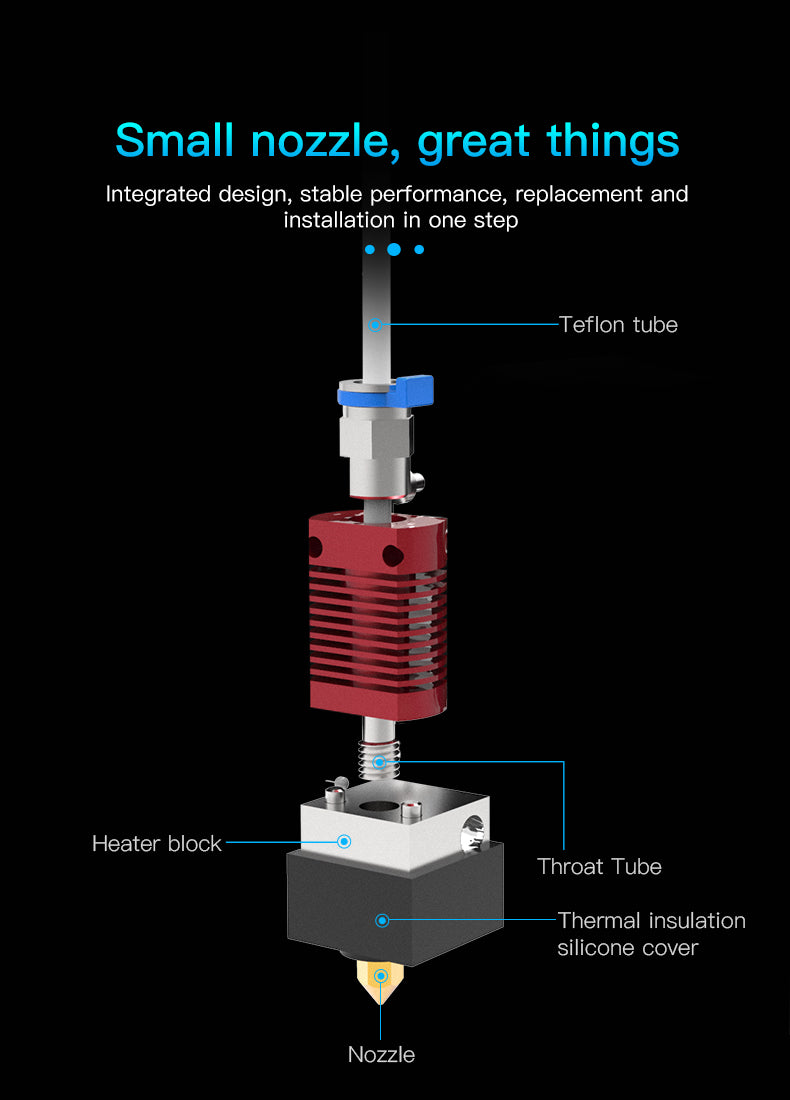 Small nozzle, great things

Integrated design, stable performance, replacement and installation in one step

Teflon tube

Heater block

Throat Tube

Thermal insulation silicone cover

Nozzle