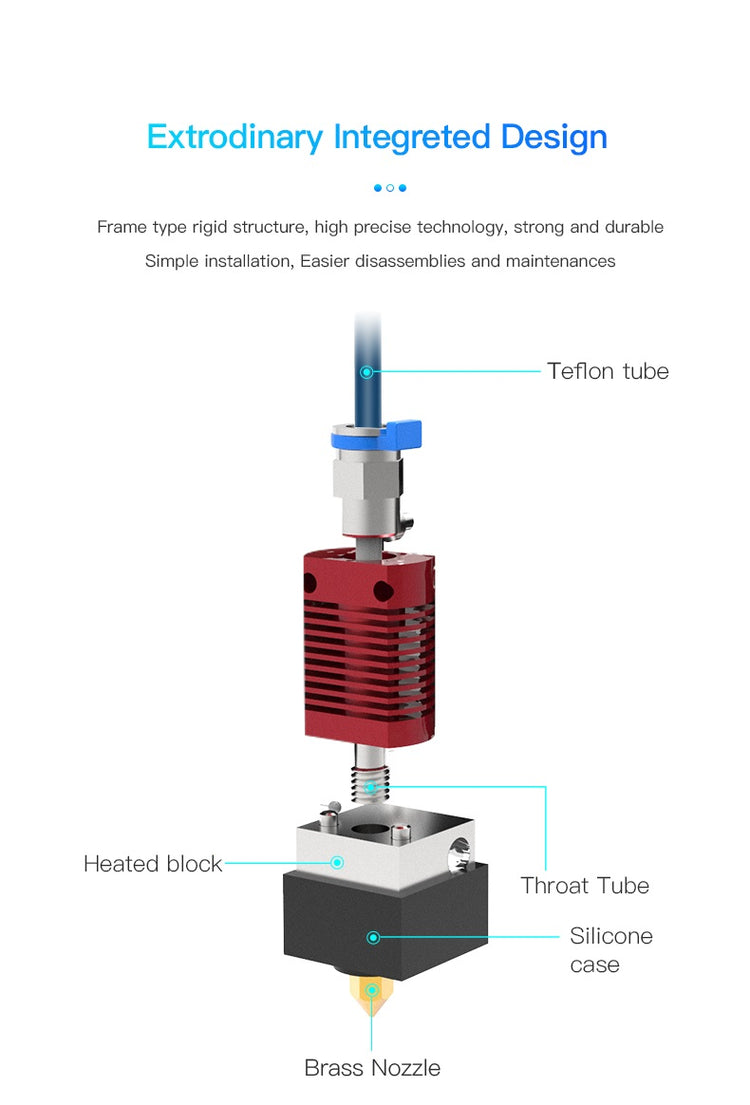 Extrodinary Integreted Design

Frame type rigid structure, high precise technology, strong and durable
Simple installation, Easier disassemblies and maintenances

Teflon tube

Heated block

Throat Tube

Silicone case

Brass Nozzle